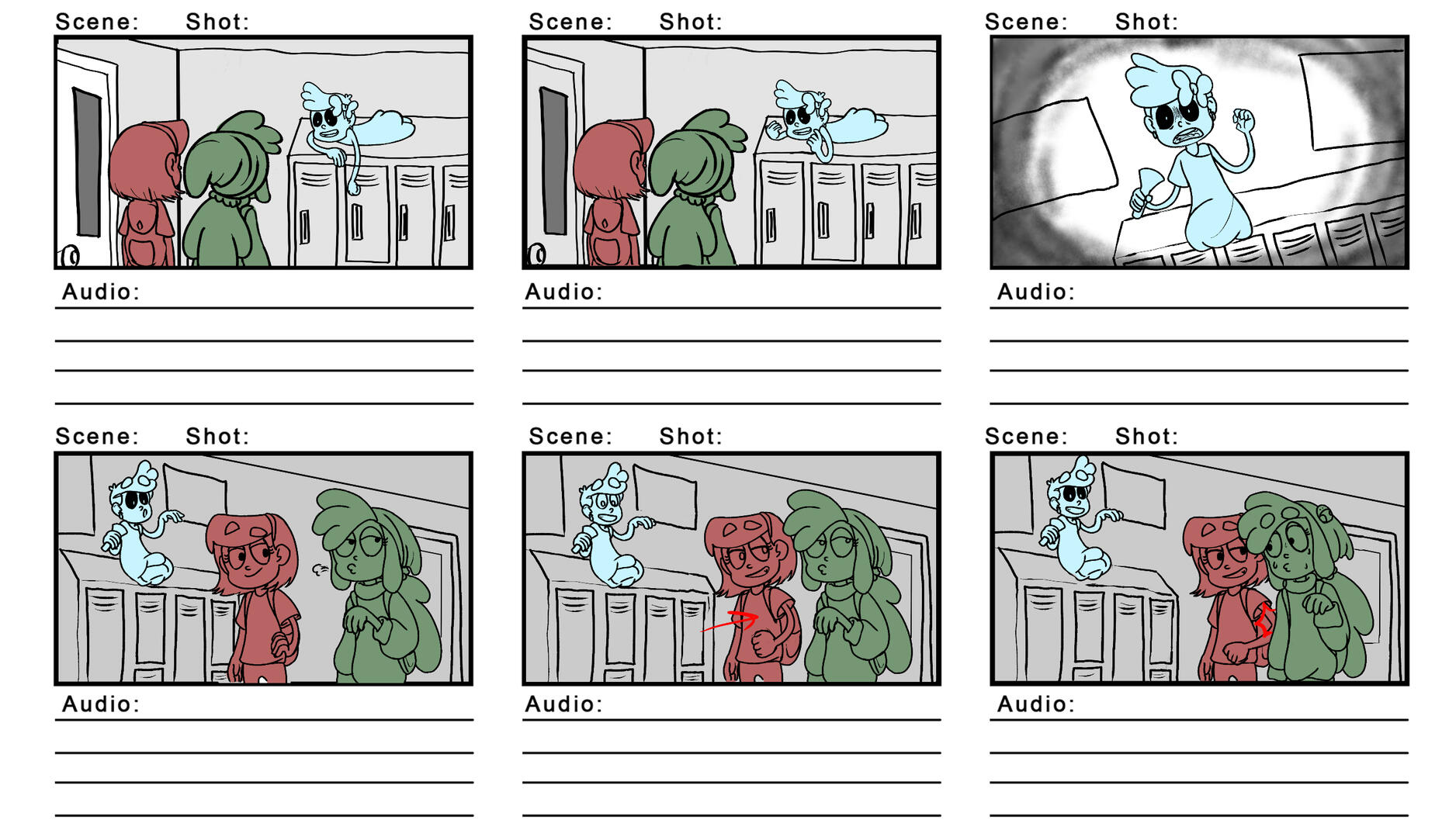 Scene: Shot:

Audio:

Scene: Shot:

Audio:

Scene: Shot:

Audio:

Scene: Shot:

Audio:

Scene: Shot:

Audio:

Scene: Shot:

Audio: