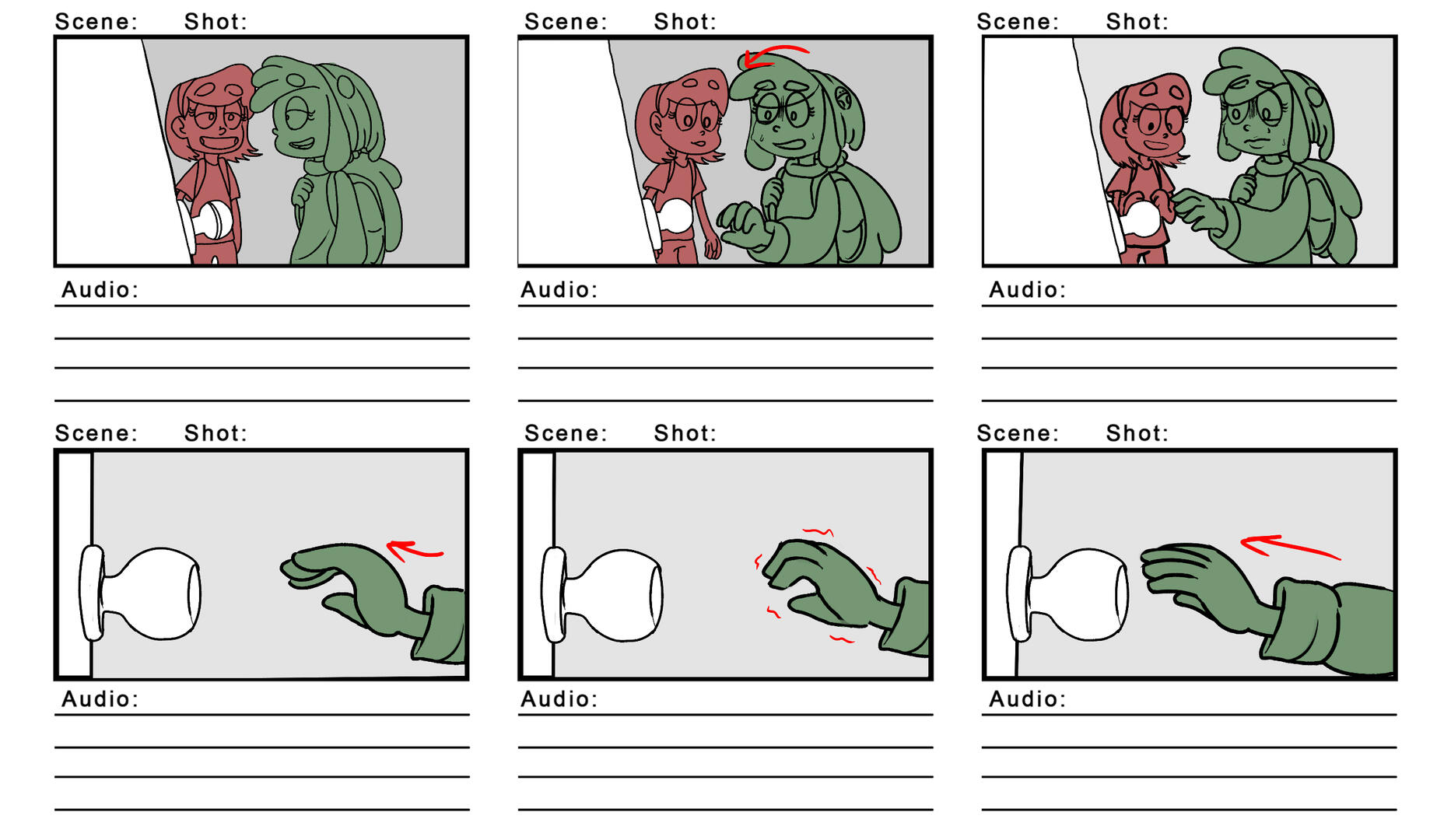 Scene: Shot:

Audio:

Scene: Shot:

Audio:

Scene: Shot:

Audio:

Scene: Shot:

Audio:

Scene: Shot:

Audio:

Scene: Shot:

Audio: